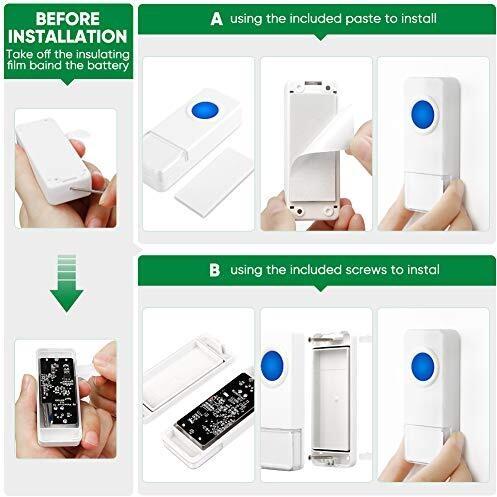 BEFORE INSTALLATION
Take off the insulating film baind the battery

A using the included paste to install

B using the included screws to instal