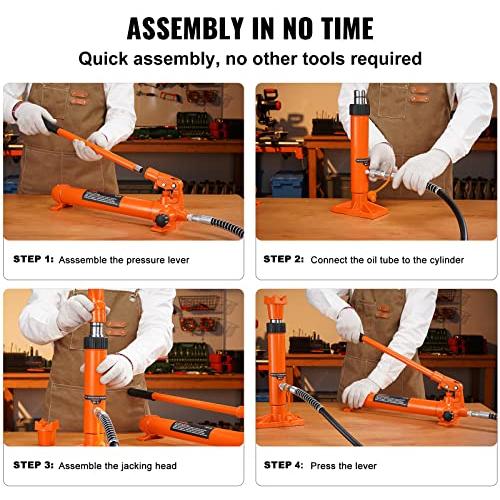 ASSEMBLY IN NO TIME

Quick assembly, no other tools required

STEP 1: Asssemble the pressure lever

STEP 2: Connect the oil tube to the cylinder

STEP 3: Assemble the jacking head

STEP 4: Press the lever