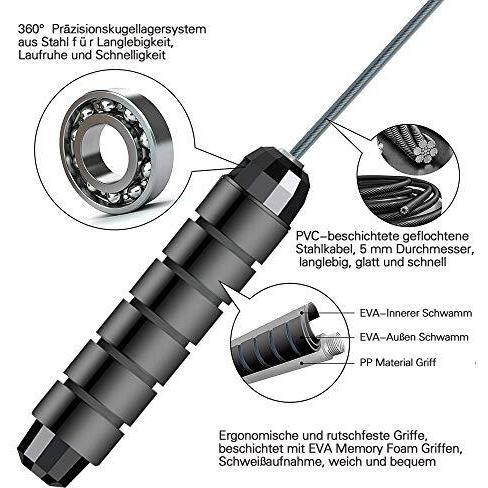 360° Präzisionskugellagersystem aus Stahl f ü r Langlebigkeit, Laufruhe und Schnelligkeit

PVC-beschichtete geflochtene Stahlkabel, 5 mm Durchmesser, langlebig, glatt und schnell

EVA-Innerer Schwamm

EVA-Außen Schwamm

PP Material Griff

Ergonomische und rutschfeste Griffe, beschichtet mit EVA Memory Foam Griffen, Schweißaufnahme, weich und bequem