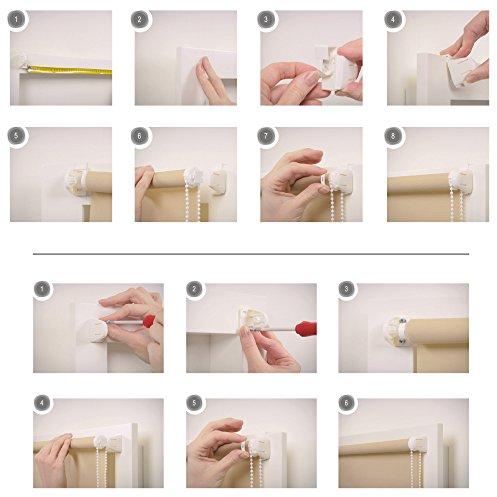 1

2

3

4

5

6

7

8

1

2

3

4

5

6