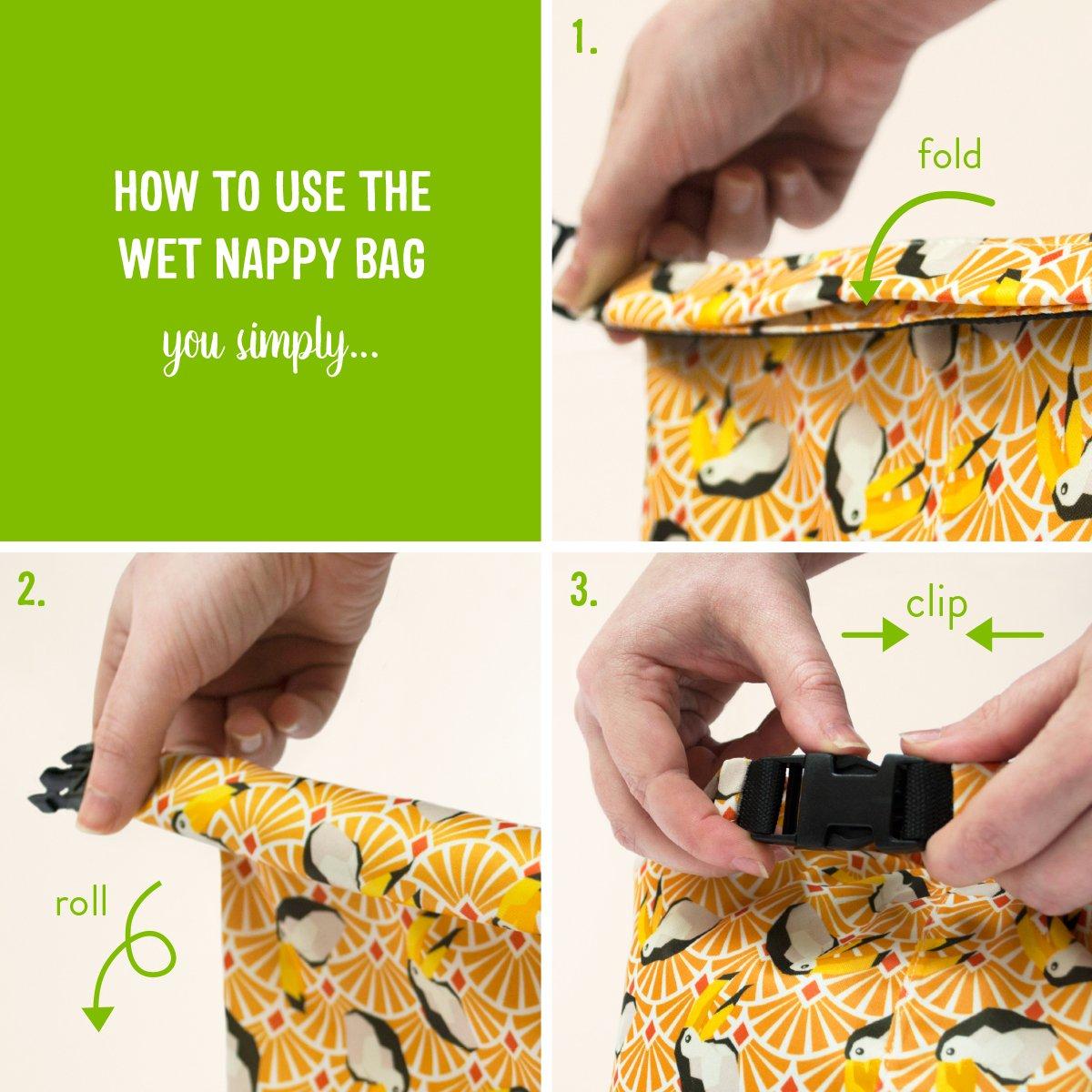 HOW TO USE THE WET NAPPY BAG

you simply...

1.

fold

2.

roll

3.

clip