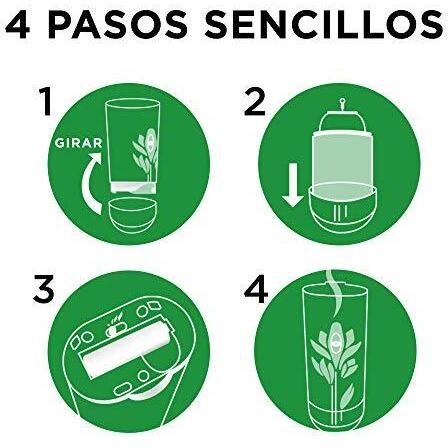 4 PASOS SENCILLOS

1

GIRAR

2

3

4