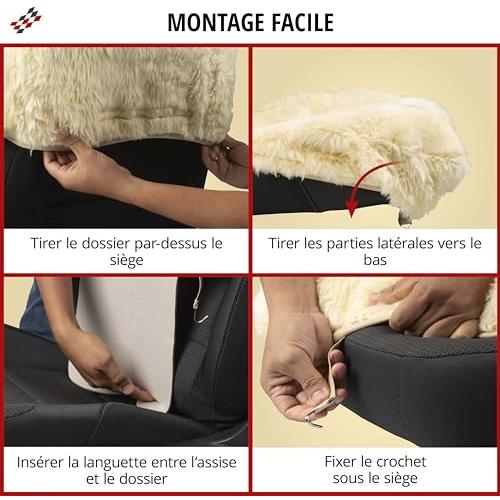 MONTAGE FACILE

Tirer le dossier par-dessus le siège

Tirer les parties latérales vers le bas

Insérer la languette entre l'assise et le dossier

Fixer le crochet sous le siège