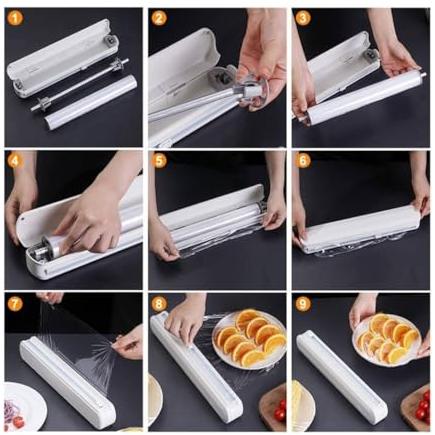 1

2

3

4

5

6

7

8

9