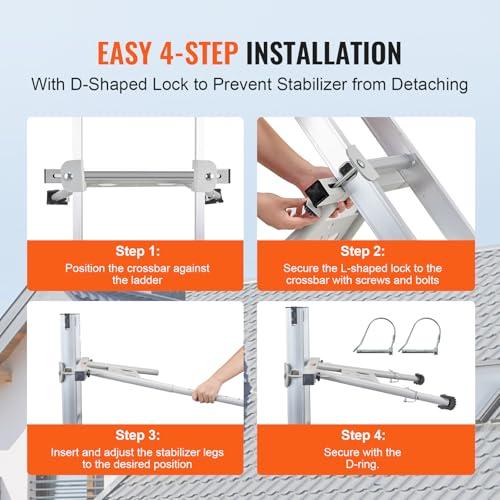 EASY 4-STEP INSTALLATION

With D-Shaped Lock to Prevent Stabilizer from Detaching

Step 1:
Position the crossbar against the ladder

Step 2:
Secure the L-shaped lock to the crossbar with screws and bolts

Step 3:
Insert and adjust the stabilizer legs to the desired position

Step 4:
Secure with the D-ring.