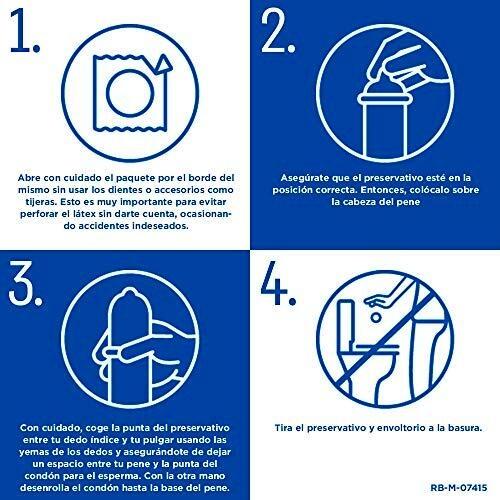 1.

Abre con cuidado el paquete por el borde del mismo sin usar los dientes o accesorios como tijeras. Esto es muy importante para evitar perforar el látex sin darte cuenta, ocasionando accidentes indeseados.

2.

Asegúrate que el preservativo esté en la posición correcta. Entonces, colócalo sobre la cabeza del pene

3.

Con cuidado, coge la punta del preservativo entre tu dedo índice y tu pulgar usando las yemas de los dedos y asegurándote de dejar un espacio entre tu pene y la punta del condón para el esperma. Con la otra mano desenrolla el condón hasta la base del pene.

4.

Tira el preservativo y envoltorio a la basura.

RB-M-07415