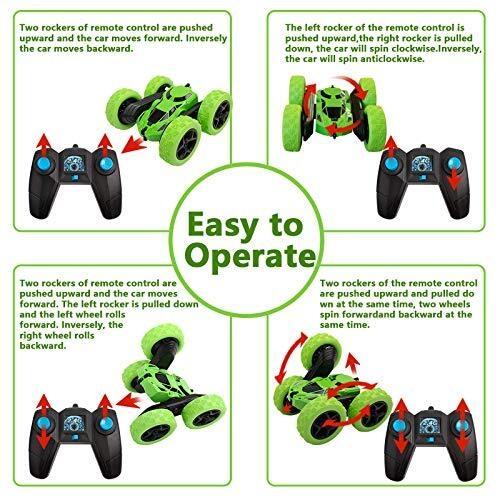 Two rockers of remote control are pushed upward and the car moves forward. Inversely the car moves backward.

The left rocker of the remote control is pushed upward,the right rocker is pulled down, the car will spin clockwise.Inversely, the car will spin anticlockwise.

Easy to Operate

Two rockers of remote control are pushed upward and the car moves forward. The left rocker is pulled down and the left wheel rolls forward. Inversely, the right wheel rolls backward.

Two rockers of the remote control are pushed upward and pulled do wn at the same time, two wheels spin forwardand backward at the same time.