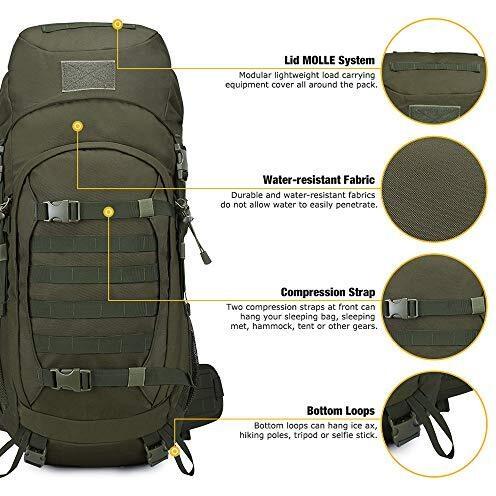 Lid MOLLE System
Modular lightweight load carrying equipment cover all around the pack.

Water-resistant Fabric
Durable and water-resistant fabrics do not allow water to easily penetrate.

Compression Strap
Two compression straps at front can hang your sleeping bag, sleeping met, hammock, tent or other gears.

Bottom Loops
Bottom loops can hang ice ax, hiking poles, tripod or selfie stick.