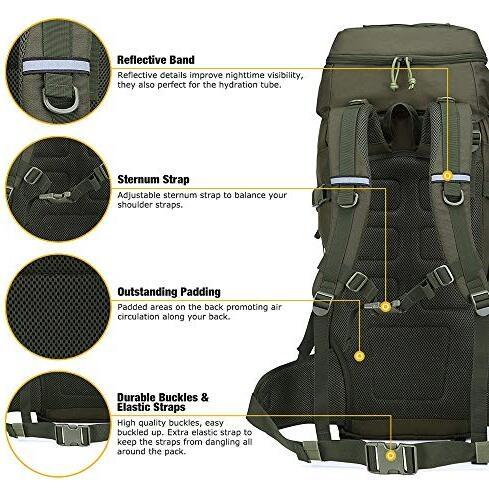 Reflective Band
Reflective details improve nighttime visibility, they also perfect for the hydration tube.

Sternum Strap
Adjustable sternum strap to balance your shoulder straps.

Outstanding Padding
Padded areas on the back promoting air circulation along your back.

Durable Buckles & Elastic Straps
High quality buckles, easy buckled up. Extra elastic strap to keep the straps from dangling all around the pack.