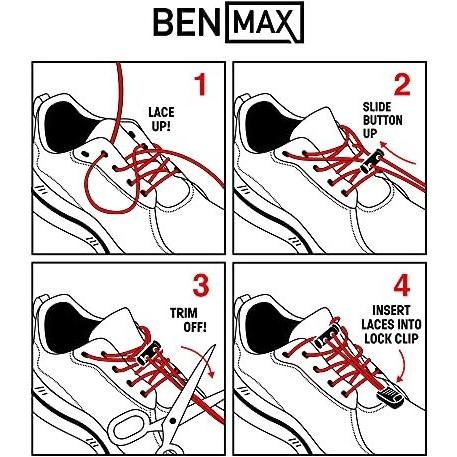 BEN MAX

1
LACE UP!

2
SLIDE BUTTON UP

3
TRIM OFF!

4
INSERT LACES INTO LOCK CLIP