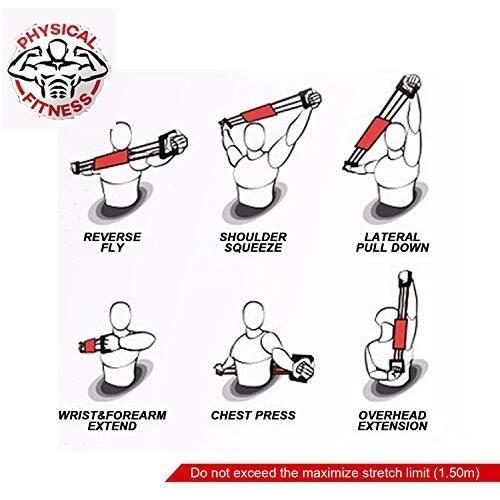 PHYSICAL FITNESS

REVERSE FLY

SHOULDER SQUEEZE

LATERAL PULL DOWN

WRIST&FOREARM EXTEND

CHEST PRESS

OVERHEAD EXTENSION

Do not exceed the maximize stretch limit (1.50m)