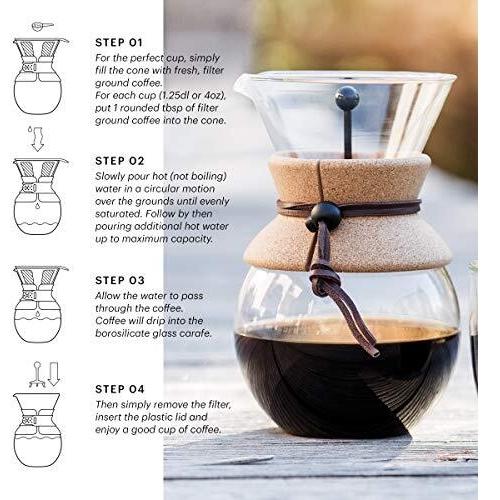 STEP 01
For the perfect cup, simply fill the cone with fresh, filter ground coffee.
For each cup (1.25dl or 4oz), put 1 rounded tbsp of filter ground coffee into the cone.

STEP 02
Slowly pour hot (not boiling) water in a circular motion over the grounds until evenly saturated. Follow by then pouring additional hot water up to maximum capacity.

STEP 03
Allow the water to pass through the coffee.
Coffee will drip into the borosilicate glass carafe.

STEP 04
Then simply remove the filter, insert the plastic lid and enjoy a good cup of coffee.