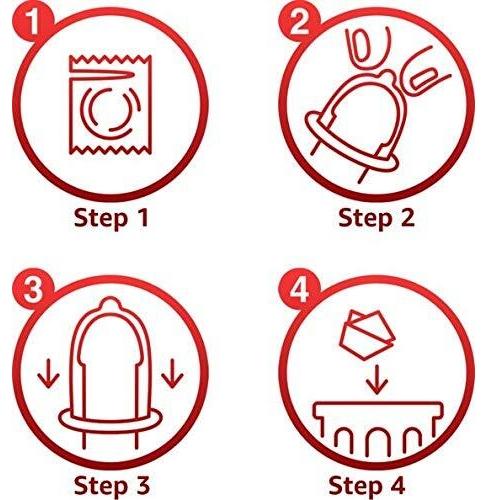 1

Step 1

2

Step 2

3

Step 3

4

Step 4