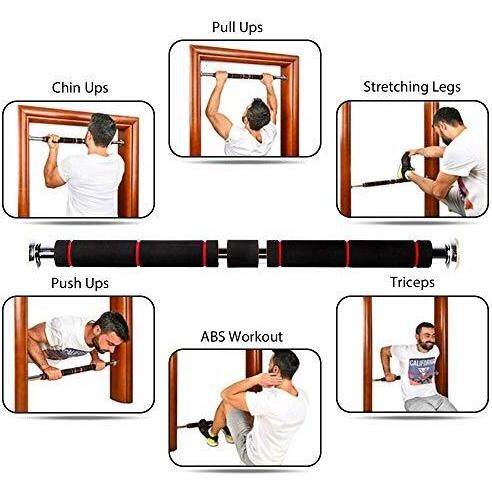 Pull Ups

Chin Ups

Stretching Legs

Push Ups

Triceps

ABS Workout

CALIFORNIA