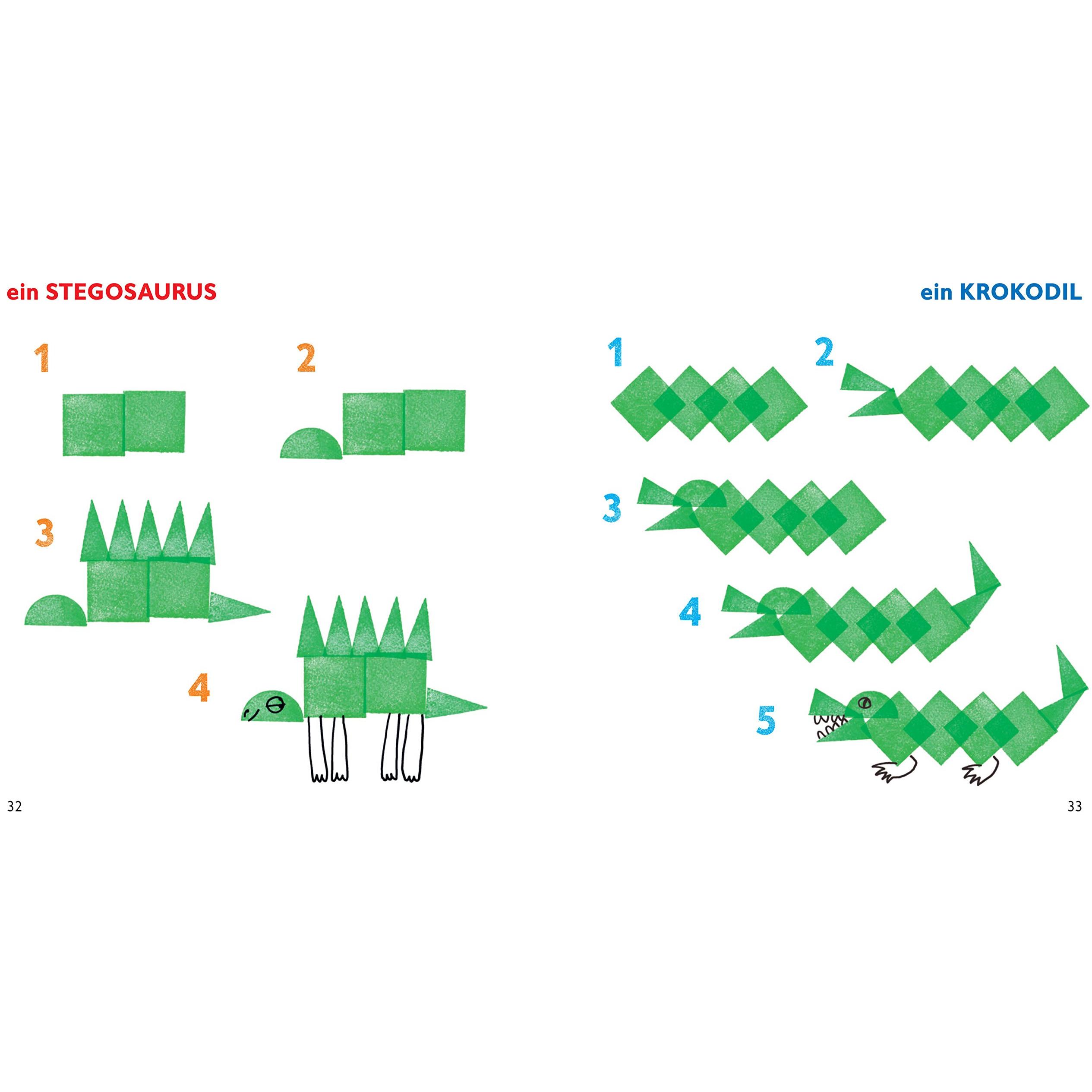 ein STEGOSAURUS

1

2

3

4

32

ein KROKODIL

1

2

3

4

5

33