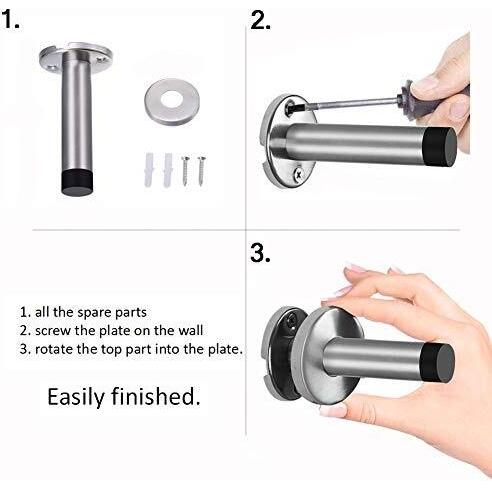 1.

2.

3.

1. all the spare parts
2. screw the plate on the wall
3. rotate the top part into the plate.

Easily finished.