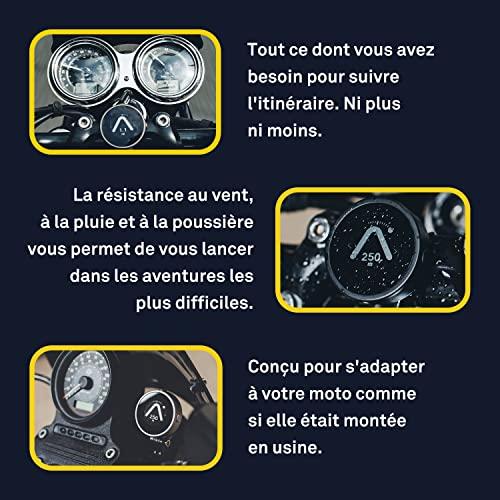 Tout ce dont vous avez besoin pour suivre l'itinéraire. Ni plus ni moins.

La résistance au vent, à la pluie et à la poussière vous permet de vous lancer dans les aventures les plus difficiles.

250

Conçu pour s'adapter à votre moto comme si elle était montée en usine.

250