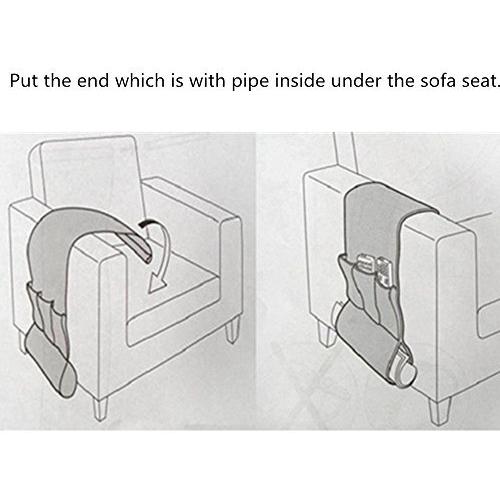 Put the end which is with pipe inside under the sofa seat.