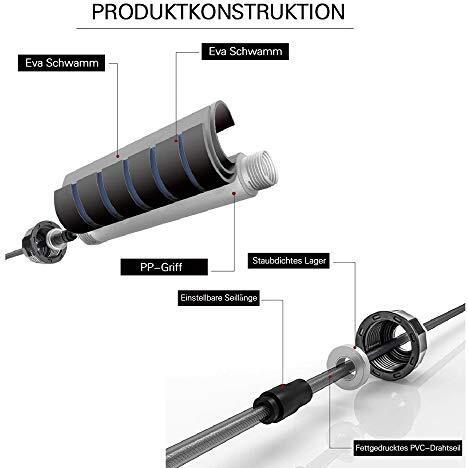 PRODUKTKONSTRUKTION

Eva Schwamm

Eva Schwamm

PP-Griff

Staubdichtes Lager

Einstellbare Seillänge

Fettgedrucktes PVC-Drahtseil