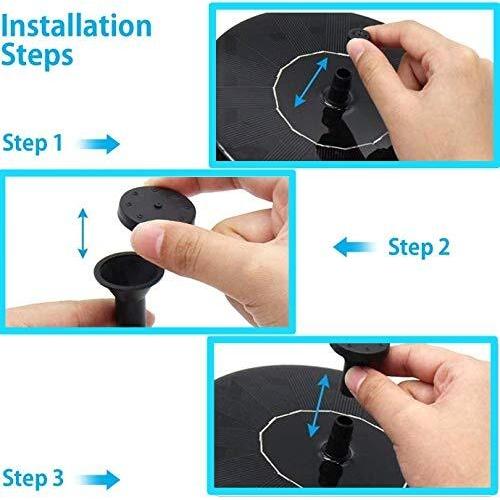 Installation Steps

Step 1

Step 2

Step 3