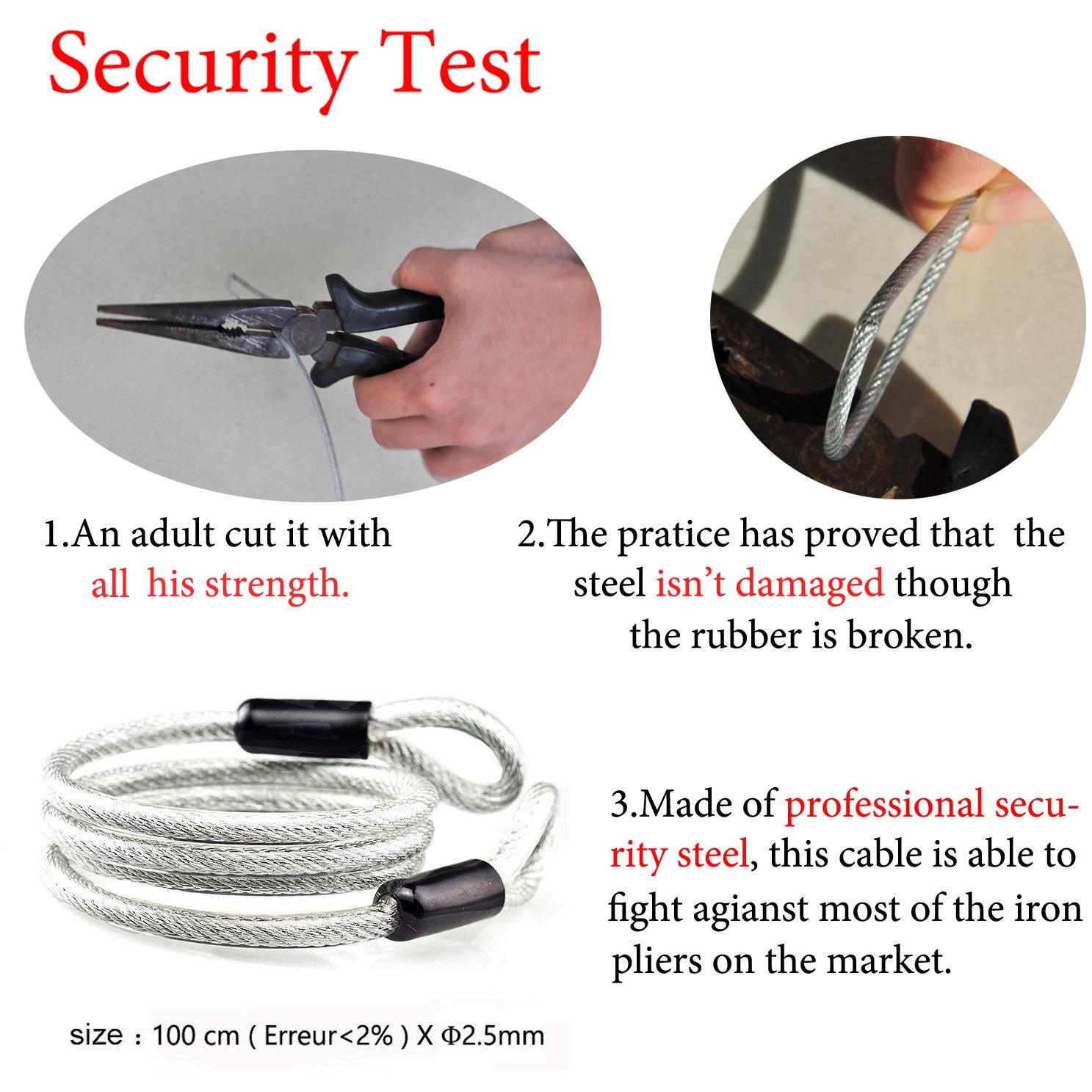 Security Test

1.An adult cut it with all his strength.

2.The pratice has proved that the steel isn't damaged though the rubber is broken.

3.Made of professional security steel, this cable is able to fight agianst most of the iron pliers on the market.

size : 100 cm ( Erreur<2% ) X Φ2.5mm