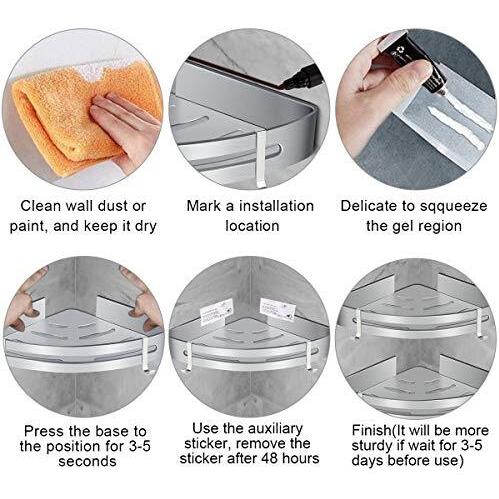 Clean wall dust or paint, and keep it dry

Mark a installation location

Delicate to sqqueeze the gel region

Press the base to the position for 3-5 seconds

Use the auxiliary sticker, remove the sticker after 48 hours

Finish(It will be more sturdy if wait for 3-5 days before use)