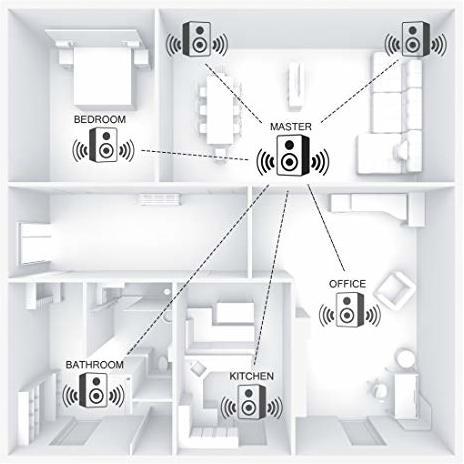 BEDROOM

MASTER

OFFICE

BATHROOM

KITCHEN