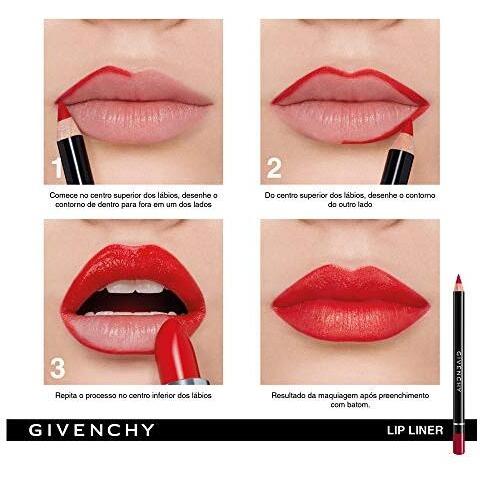 1

Comece no centro superior dos lábios, desenhe o contorno de dentro para fora em um dos lados

2

Do centro superior dos lábios, desenhe o contorno do outro lado

3

Repita o processo no centro inferior dos lábios

Resultado da maquiagem após preenchimento com batom.

GIVENCHY

GIVENCHY

LIP LINER