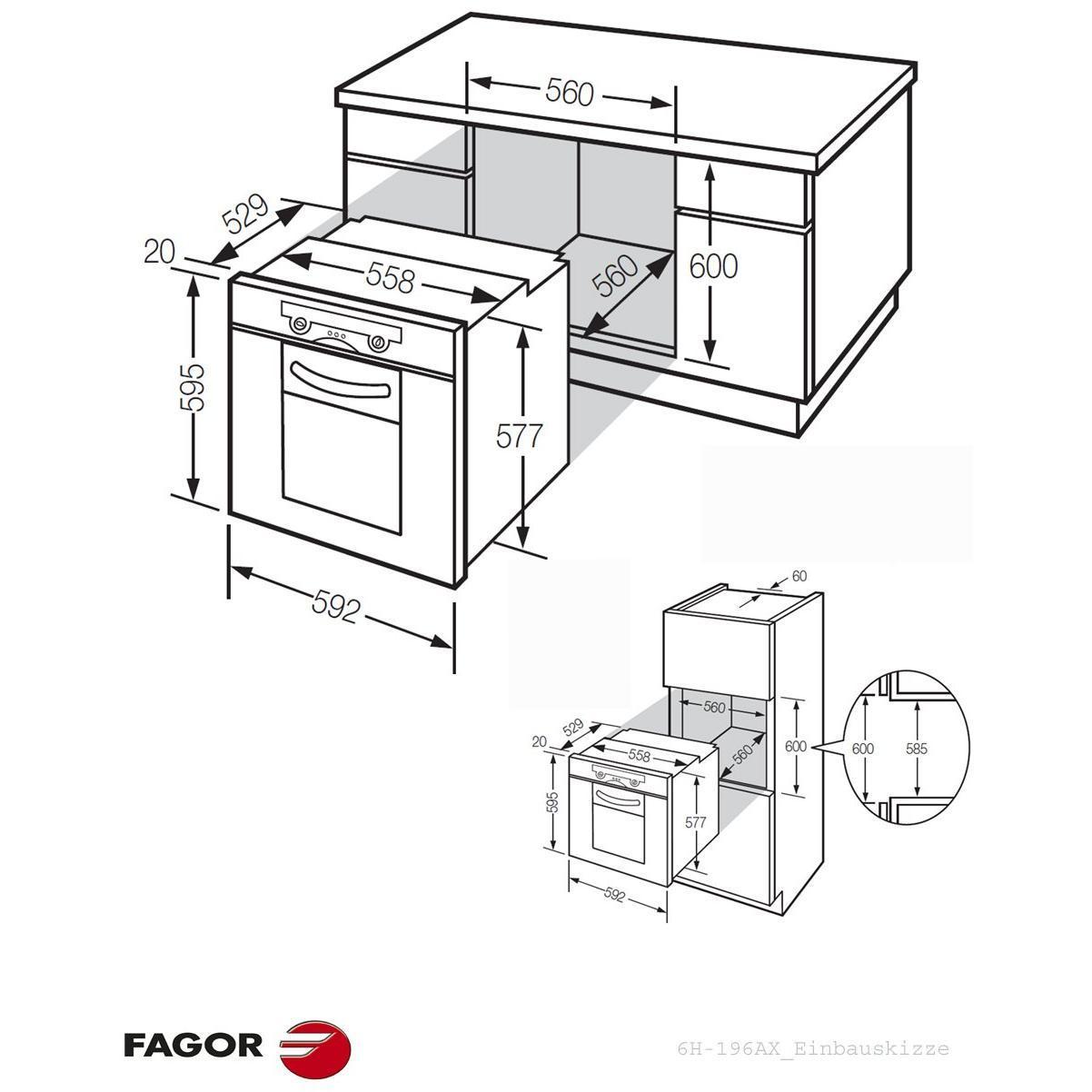 560
529
20
558
560
600
595
577
592

60
560
529
20
558
560
600
600
585
595
577
592

FAGOR

6H-196AX_Einbauskizze