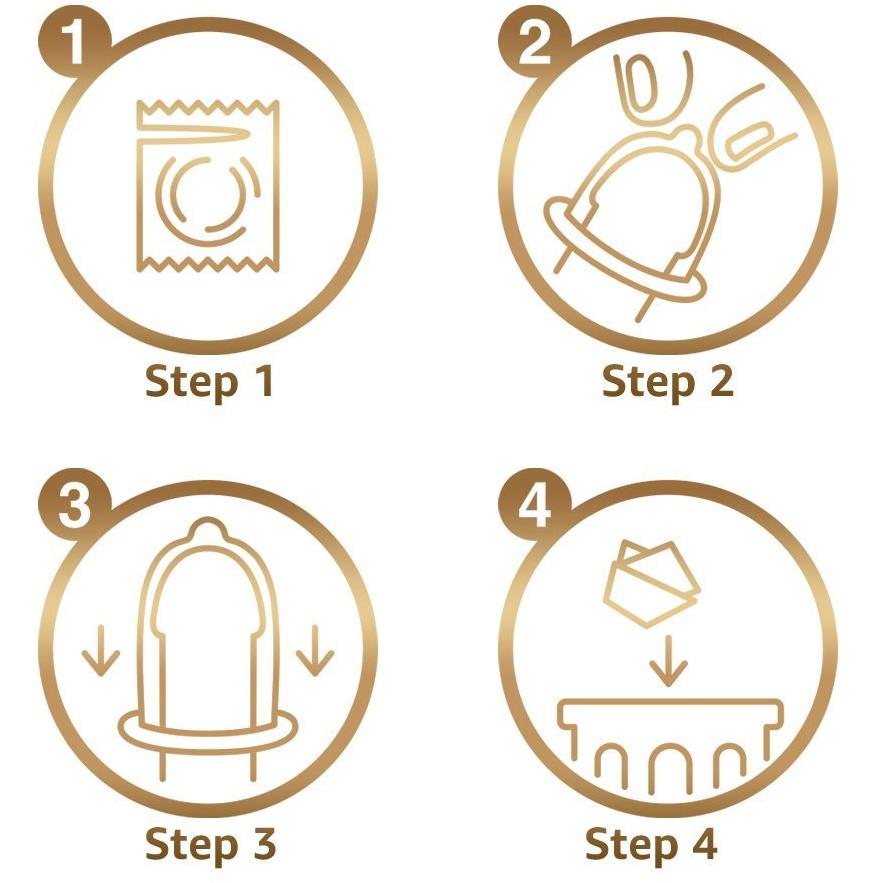 1

Step 1

2

Step 2

3

Step 3

4

Step 4