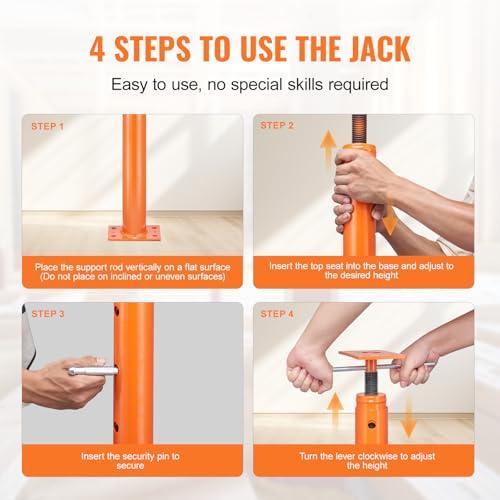 4 STEPS TO USE THE JACK

Easy to use, no special skills required

STEP 1

Place the support rod vertically on a flat surface (Do not place on inclined or uneven surfaces)

STEP 2

Insert the top seat into the base and adjust to the desired height

STEP 3

Insert the security pin to secure

STEP 4

Turn the lever clockwise to adjust the height