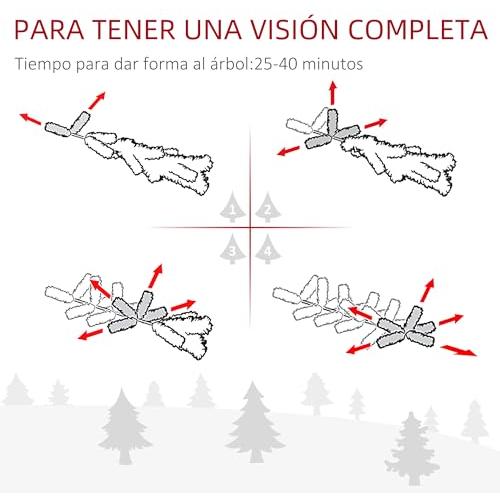 PARA TENER UNA VISIÓN COMPLETA

Tiempo para dar forma al árbol:25-40 minutos

1 2

3 4