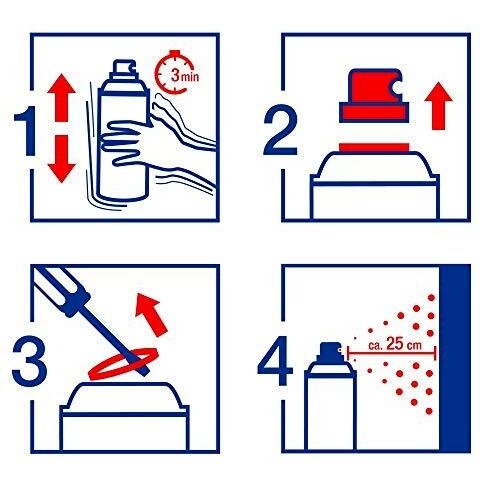 1

3 min

2

3

4

ca. 25 cm