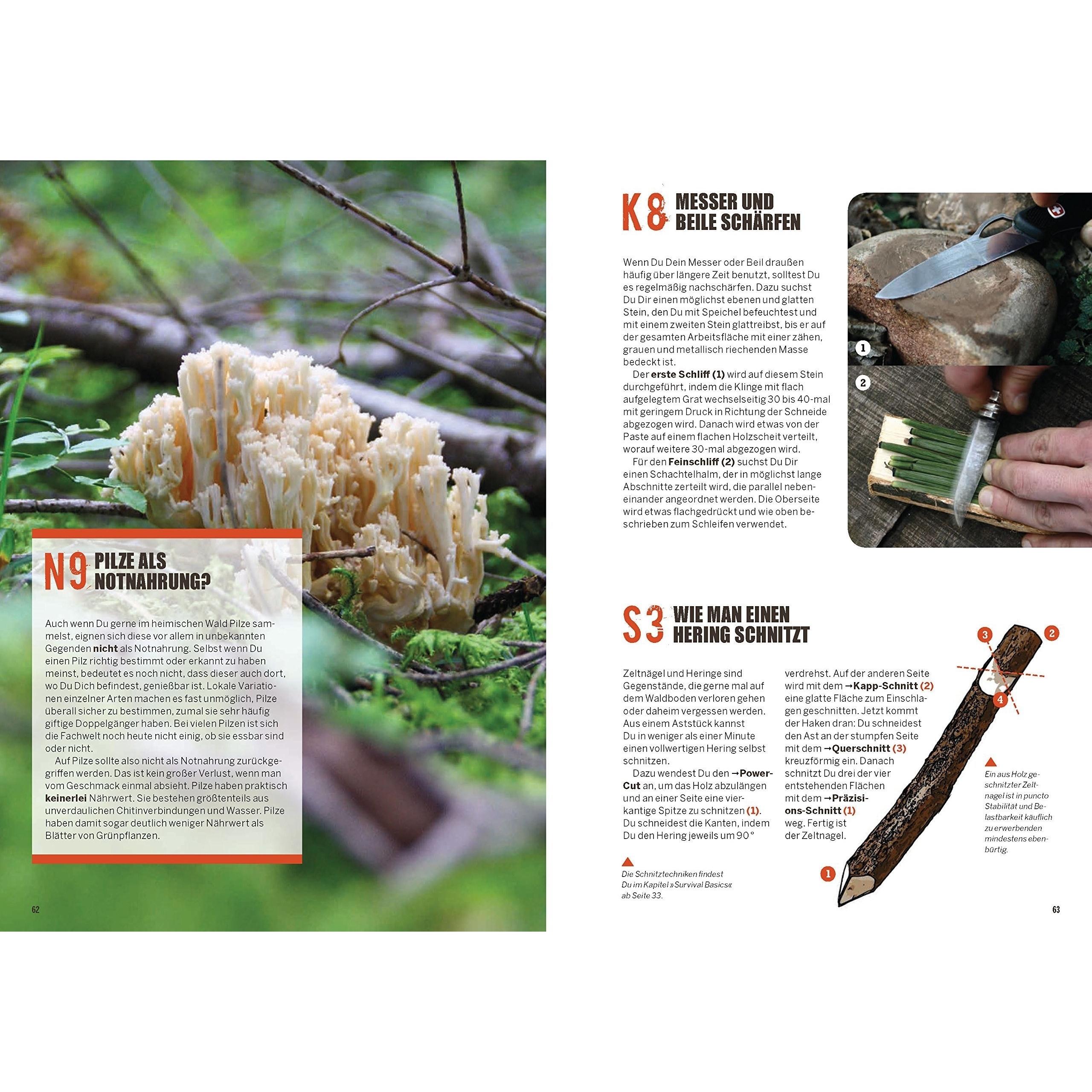 N9 PILZE ALS NOTNAHRUNG?

Auch wenn Du gerne im heimischen Wald Pilze sammelst, eignen sich diese vor allem in unbekannten Gegenden **nicht** als Notnahrung. Selbst wenn Du einen Pilz richtig bestimmt oder erkannt zu haben meinst, bedeutet es noch nicht, dass dieser auch dort, wo Du Dich befindest, genießbar ist. Lokale Variationen einzelner Arten machen es fast unmöglich, Pilze überall sicher zu bestimmen, zumal sie sehr häufig giftige Doppelgänger haben. Bei vielen Pilzen ist sich die Fachwelt noch heute nicht einig, ob sie essbar sind oder nicht.

Auf Pilze sollte also nicht als Notnahrung zurückgegriffen werden. Das ist kein großer Verlust, wenn man vom Geschmack einmal absieht. Pilze haben praktisch **keinerlei** Nährwert. Sie bestehen größtenteils aus unverdaulichen Chitinverbindungen und Wasser. Pilze haben damit sogar deutlich weniger Nährwert als Blätter von Grünpflanzen.

62

K8 MESSER UND BEILE SCHÄRFEN

Wenn Du Dein Messer oder Beil draußen häufig über längere Zeit benutzt, solltest Du es regelmäßig nachschärfen. Dazu suchst Du Dir einen möglichst ebenen und glatten Stein, den Du mit Speichel befeuchtest und mit einem zweiten Stein glattreibst, bis er auf der gesamten Arbeitsfläche mit einer zähen, grauen und metallisch riechenden Masse bedeckt ist.

Der **erste Schliff (1)** wird auf diesem Stein durchgeführt, indem die Klinge mit flach aufgelegtem Grat wechselseitig 30 bis 40-mal mit geringem Druck in Richtung der Schneide abgezogen wird. Danach wird etwas von der Paste auf einem flachen Holzscheit verteilt, worauf weitere 30-mal abgezogen wird.

Für den **Feinschliff (2)** suchst Du Dir einen Schachtelhalm, der in möglichst lange Abschnitte zerteilt wird, die parallel nebeneinander angeordnet werden. Die Oberseite wird etwas flachgedrückt und wie oben beschrieben zum Schleifen verwendet.

1
2

S3 WIE MAN EINEN HERING SCHNITZT

Zeltnägel und Heringe sind Gegenstände, die gerne mal auf dem Waldboden verloren gehen oder daheim vergessen werden. Aus einem Aststück kannst Du in weniger als einer Minute einen vollwertigen Hering selbst schnitzen.

Dazu wendest Du den **→Power-Cut** an, um das Holz abzulängen und an einer Seite eine vierkantige Spitze zu schnitzen **(1)**. Du schneidest die Kanten, indem Du den Hering jeweils um 90° verdrehst. Auf der anderen Seite wird mit dem **→Kapp-Schnitt (2)** eine glatte Fläche zum Einschlagen geschnitten. Jetzt kommt der Haken dran: Du schneidest den Ast an der stumpfen Seite mit dem **→Querschnitt (3)** kreuzförmig ein. Danach schnitzt Du drei der vier entstehenden Flächen mit dem **→Präzisions-Schnitt (1)** weg. Fertig ist der Zeltnagel.

Die Schnitztechniken findest Du im Kapitel »Survival Basics« ab Seite 33.

3
2
4
1

Ein aus Holz geschnitzter Zeltnagel ist in puncto Stabilität und Belastbarkeit käuflich zu erwerbenden mindestens ebenbürtig.

63