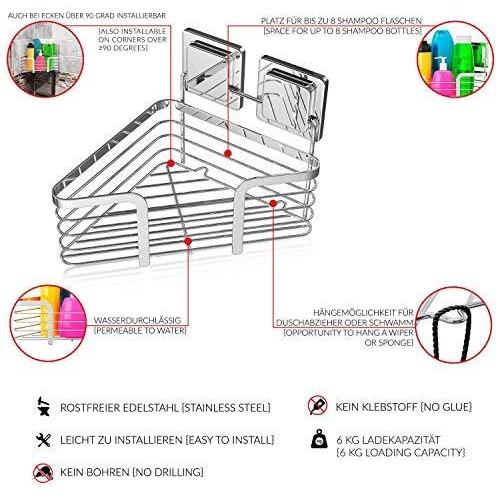 AUCH BEI ECKEN ÜBER 90 GRAD INSTALLIERBAR
[ALSO INSTALLABLE ON CORNERS OVER ≥90 DEGREES]

PLATZ FÜR BIS ZU 8 SHAMPOO FLASCHEN
[SPACE FOR UP TO 8 SHAMPOO BOTTLES]

WASSERDURCHLÄSSIG
[PERMEABLE TO WATER]

HÄNGEMÖGLICHKEIT FÜR DUSCHABZIEHER ODER SCHWAMM
[OPPORTUNITY TO HANG A WIPER OR SPONGE]

ROSTFREIER EDELSTAHL [STAINLESS STEEL]

LEICHT ZU INSTALLIEREN [EASY TO INSTALL]

KEIN BOHREN [NO DRILLING]

KEIN KLEBSTOFF [NO GLUE]

6 KG LADEKAPAZITÄT
[6 KG LOADING CAPACITY]