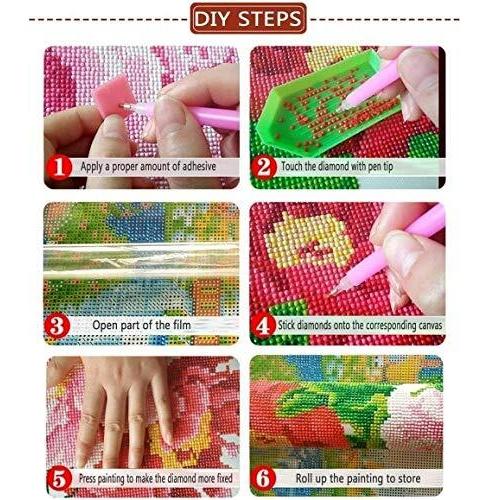 DIY STEPS

1 Apply a proper amount of adhesive

2 Touch the diamond with pen tip

3 Open part of the film

4 Stick diamonds onto the corresponding canvas

5 Press painting to make the diamond more fixed

6 Roll up the painting to store