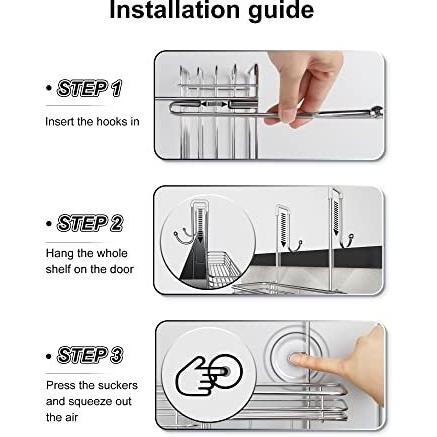 Installation guide

• STEP 1

Insert the hooks in

• STEP 2

Hang the whole shelf on the door

• STEP 3

Press the suckers and squeeze out the air