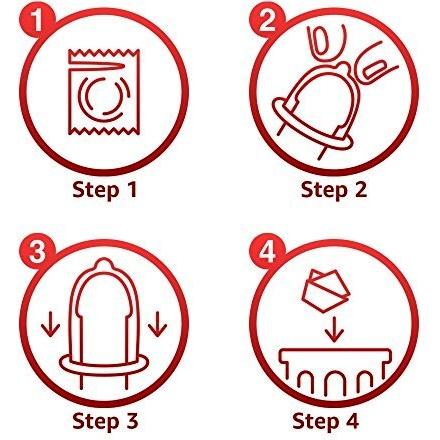 1

Step 1

2

Step 2

3

Step 3

4

Step 4