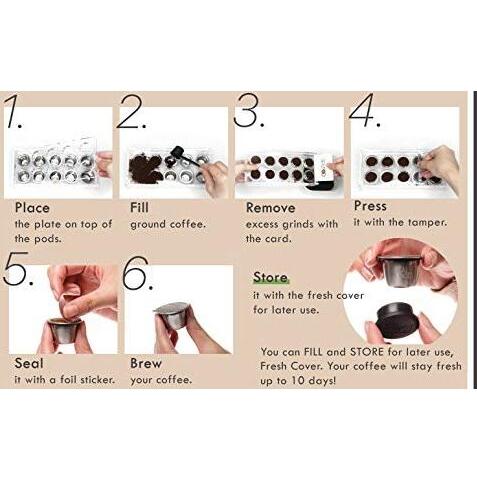 1.

Place
the plate on top of the pods.

2.

Fill
ground coffee.

3.

Remove
excess grinds with the card.

4.

Press
it with the tamper.

5.

Seal
it with a foil sticker.

6.

Brew
your coffee.

Store
it with the fresh cover for later use.

You can FILL and STORE for later use, Fresh Cover. Your coffee will stay fresh up to 10 days!