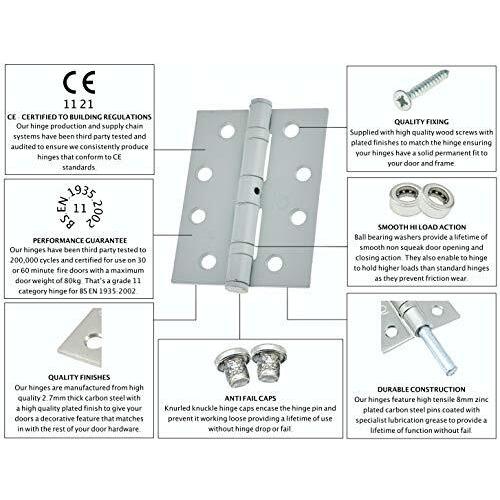 CE
1121
CE - CERTIFIED TO BUILDING REGULATIONS
Our hinge production and supply chain systems have been third party tested and audited to ensure we consistently produce hinges that conform to CE standards.

BS EN 1935 2002
11
PERFORMANCE GUARANTEE
Our hinges have been third party tested to 200,000 cycles and certified for use on 30 or 60 minute fire doors with a maximum door weight of 80kg. That's a grade 11 category hinge for BS EN 1935-2002.

QUALITY FINISHES
Our hinges are manufactured from high quality 2.7mm thick carbon steel with a high quality plated finish to give your doors a decorative feature that matches in with the rest of your door hardware.

ANTI FAIL CAPS
Knurled knuckle hinge caps encase the hinge pin and prevent it working loose providing a lifetime of use without hinge drop or fail.

QUALITY FIXING
Supplied with high quality wood screws with plated finishes to match the hinge ensuring your hinges have a solid permanent fit to your door and frame.

SMOOTH HI LOAD ACTION
Ball bearing washers provide a lifetime of smooth non squeak door opening and closing action. They also enable to hinge to hold higher loads than standard hinges as they prevent friction wear.

DURABLE CONSTRUCTION
Our hinges feature high tensile 8mm zinc plated carbon steel pins coated with specialist lubrication grease to provide a lifetime of function without fail.