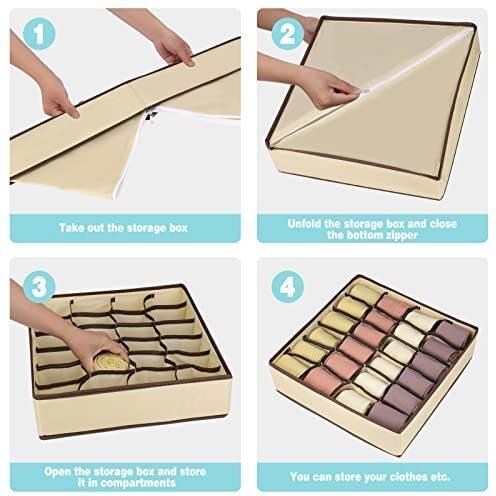 1

Take out the storage box

2

Unfold the storage box and close the bottom zipper

3

Open the storage box and store it in compartments

4

You can store your clothes etc.