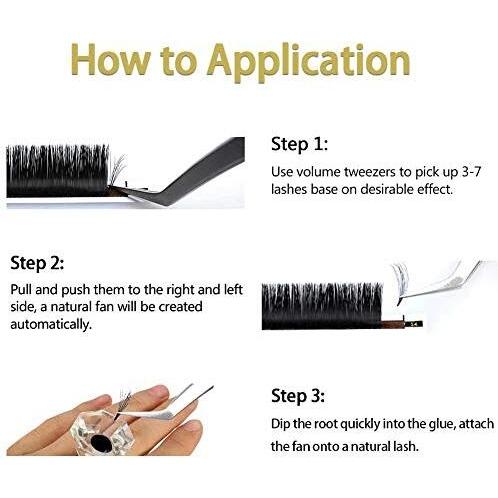 How to Application

Step 1:
Use volume tweezers to pick up 3-7 lashes base on desirable effect.

Step 2:
Pull and push them to the right and left side, a natural fan will be created automatically.

Step 3:
Dip the root quickly into the glue, attach the fan onto a natural lash.