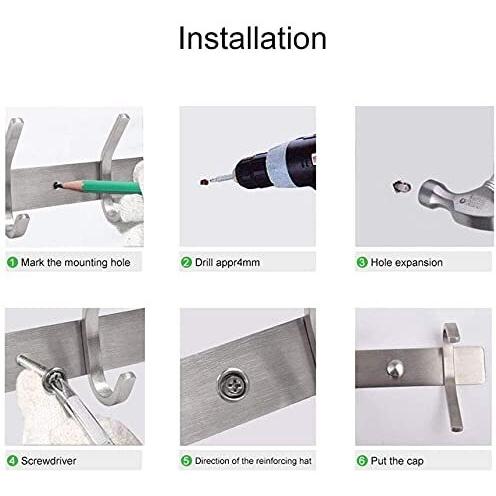 Installation

1 Mark the mounting hole

2 Drill appr4mm

3 Hole expansion

4 Screwdriver

5 Direction of the reinforcing hat

6 Put the cap