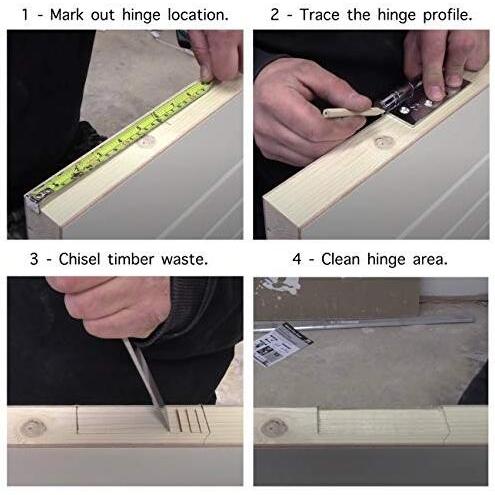 1 - Mark out hinge location.

2 - Trace the hinge profile.

3 - Chisel timber waste.

4 - Clean hinge area.