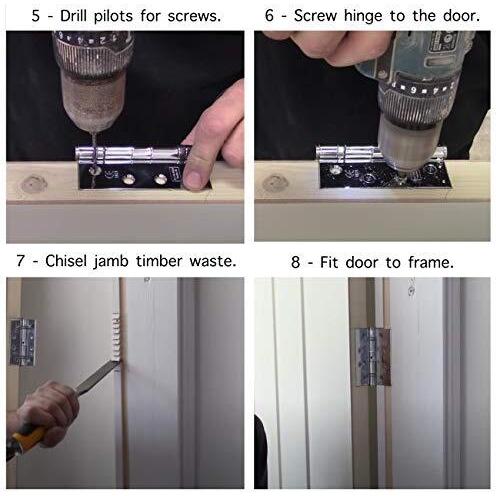 5 - Drill pilots for screws.

6 - Screw hinge to the door.

7 - Chisel jamb timber waste.

8 - Fit door to frame.