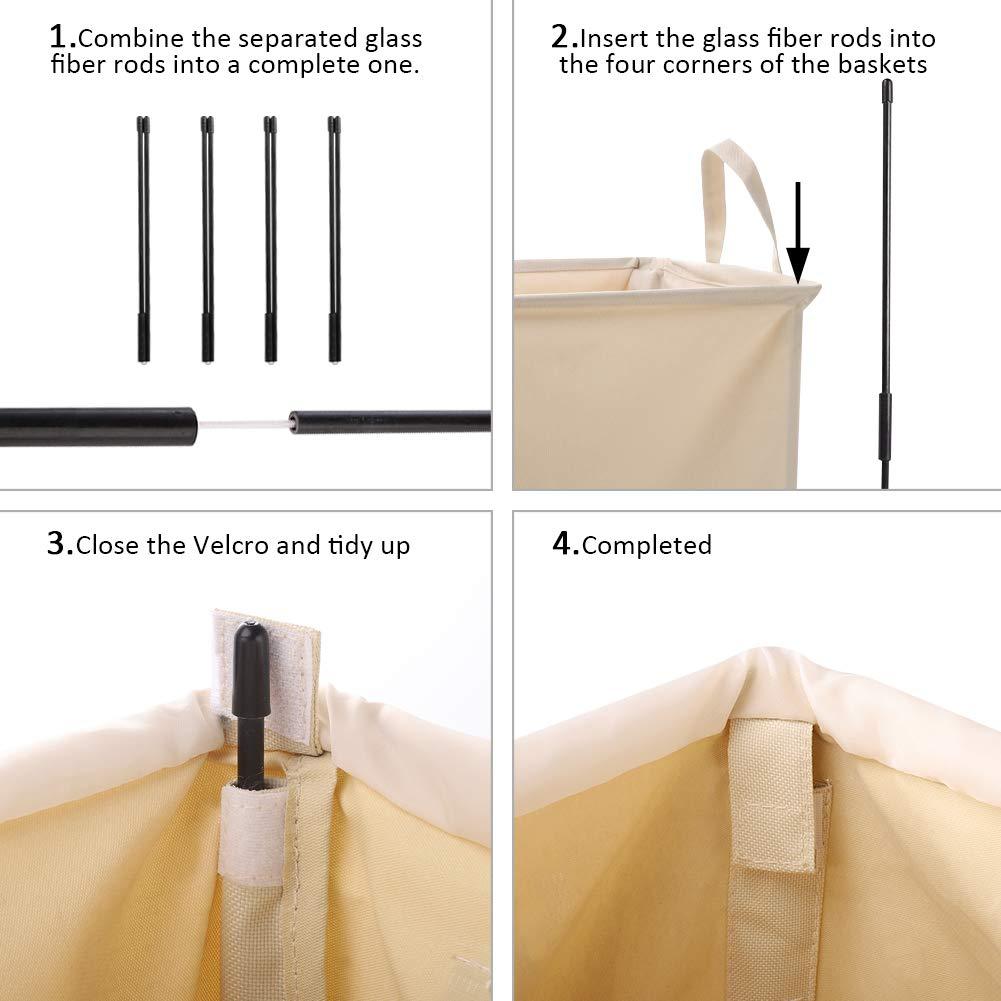 1.Combine the separated glass fiber rods into a complete one.

2.Insert the glass fiber rods into the four corners of the baskets

3.Close the Velcro and tidy up

4.Completed