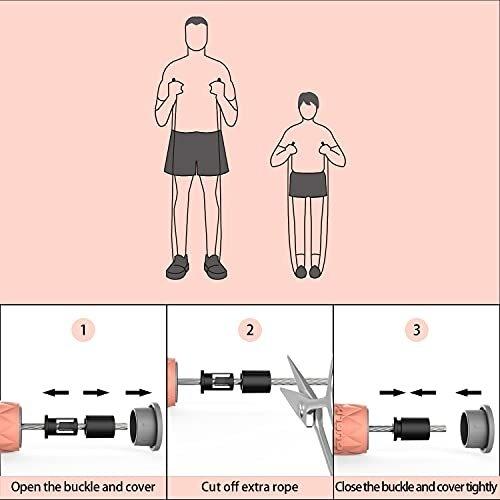 1

Open the buckle and cover

2

Cut off extra rope

3

Close the buckle and cover tightly