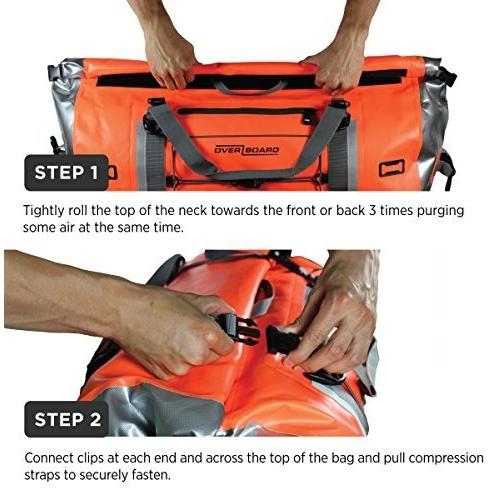 OVERBOARD

STEP 1

Tightly roll the top of the neck towards the front or back 3 times purging some air at the same time.

STEP 2

Connect clips at each end and across the top of the bag and pull compression straps to securely fasten.