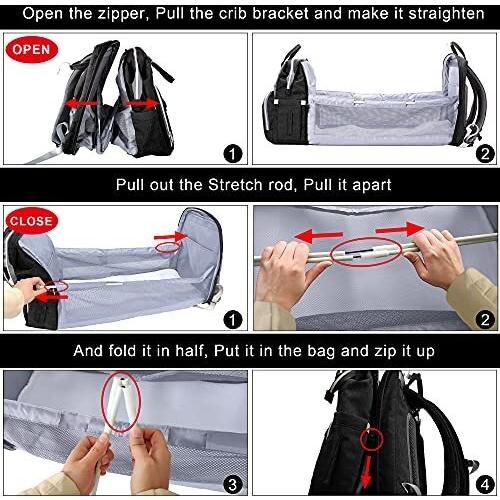 Open the zipper, Pull the crib bracket and make it straighten

OPEN

1

2

Pull out the Stretch rod, Pull it apart

CLOSE

1

2

And fold it in half, Put it in the bag and zip it up

3

4