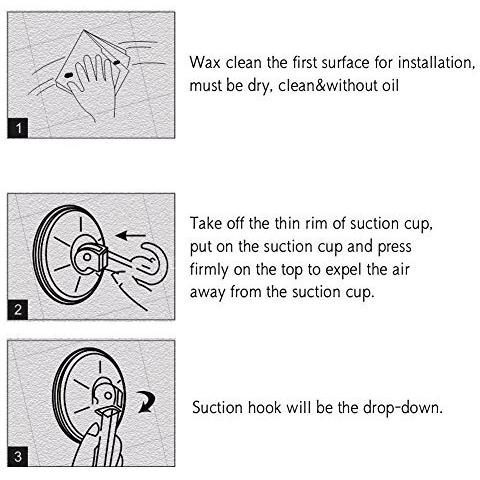 1

Wax clean the first surface for installation, must be dry, clean&without oil

2

Take off the thin rim of suction cup, put on the suction cup and press firmly on the top to expel the air away from the suction cup.

3

Suction hook will be the drop-down.